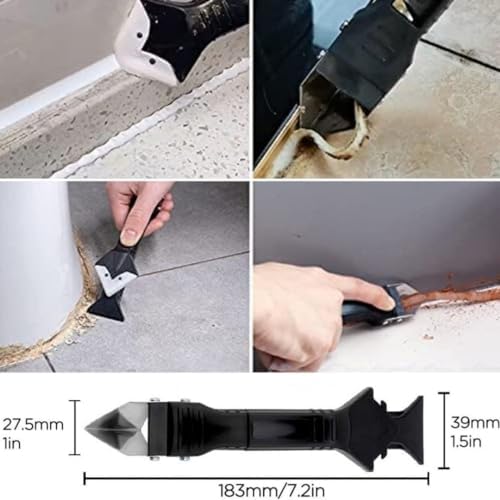 27.5mm
1in

39mm
1.5in

183mm/7.2in