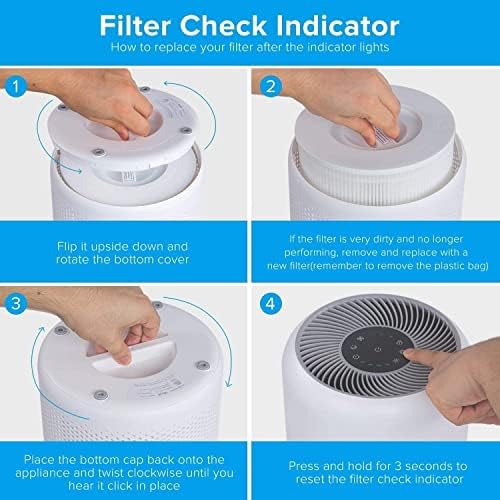 Filter Check Indicator
How to replace your filter after the indicator lights

1

Flip it upside down and rotate the bottom cover

2

If the filter is very dirty and no longer performing, remove and replace with a new filter(remember to remove the plastic bag)

3

Place the bottom cap back onto the appliance and twist clockwise until you hear it click in place

4

Press and hold for 3 seconds to reset the filter check indicator